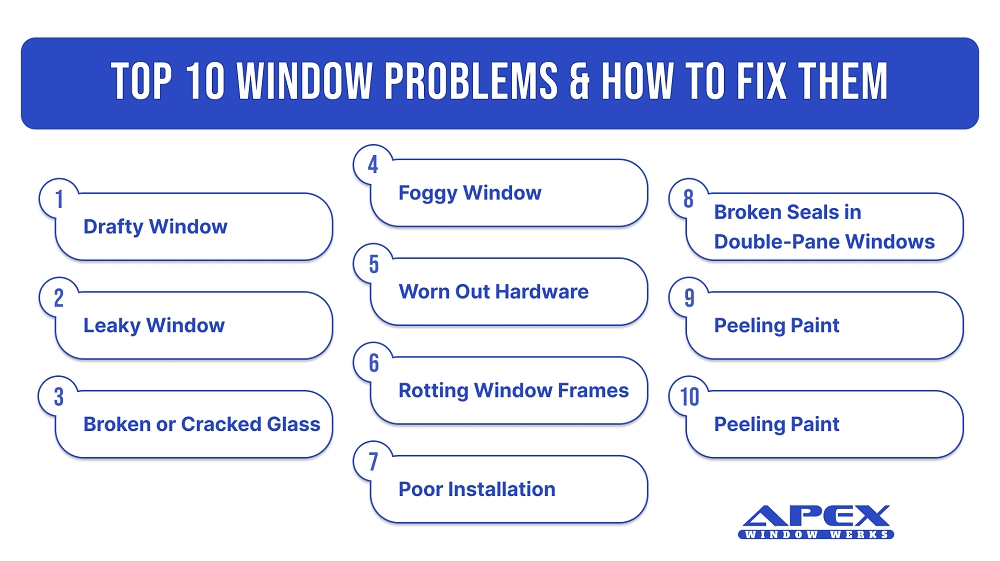 TOP 10 WINDOW PROBLEMS & HOW TO FIX THEM

1
Drafty Window

2
Leaky Window

3
Broken or Cracked Glass

4
Foggy Window

5
Worn Out Hardware

6
Rotting Window Frames

7
Poor Installation

8
Broken Seals in Double-Pane Windows

9
Peeling Paint

10
Peeling Paint

APEX
WINDOW WERKS